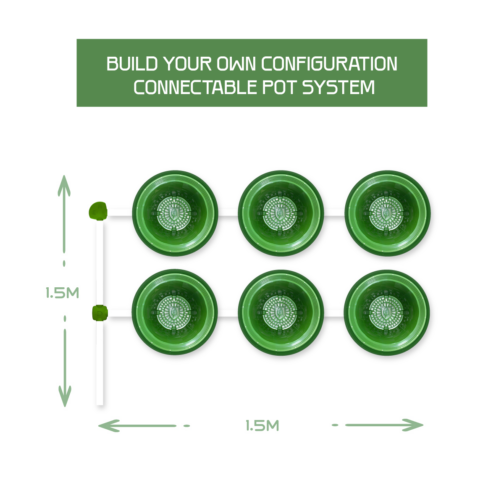 BUILD YOUR OWN CONFIGURATION
CONNECTABLE POT SYSTEM

1.5M

1.5M